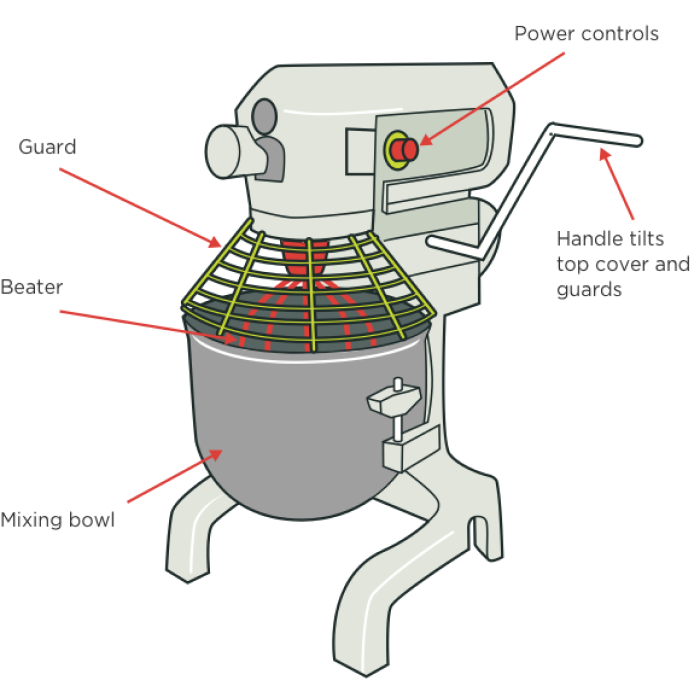 Power controls

Guard

Handle tilts top cover and guards

Beater

Mixing bowl