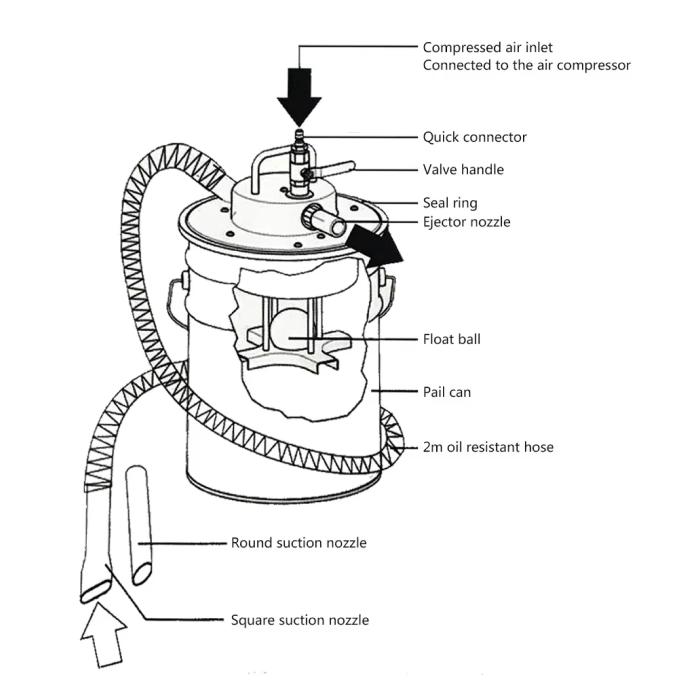 Compressed air inlet
Connected to the air compressor

Quick connector

Valve handle

Seal ring

Ejector nozzle

Float ball

Pail can

2m oil resistant hose

Round suction nozzle

Square suction nozzle